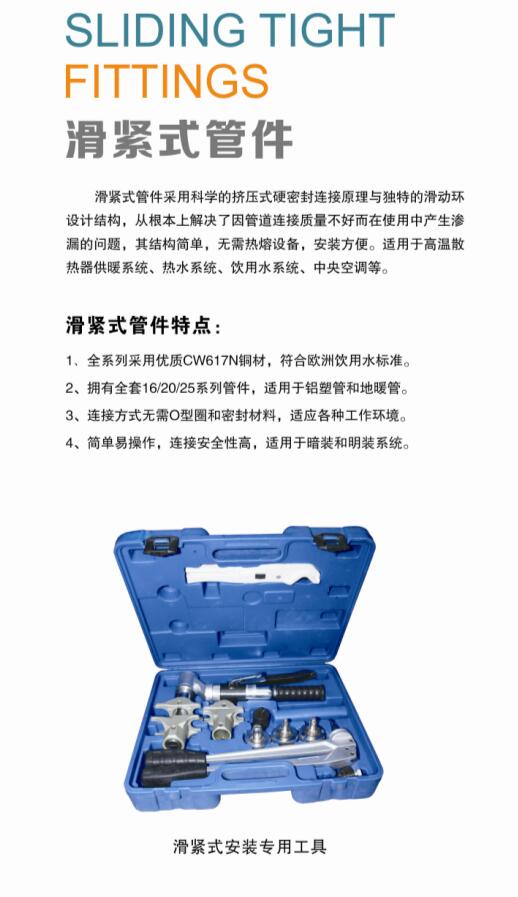 SLIDING TIGHT FITTINGS
滑紧式管件

滑紧式管件采用科学的挤压式硬密封连接原理与独特的滑动环设计结构，从根本上解决了因管道连接质量不好而在使用中产生渗漏的问题，其结构简单，无需热熔设备，安装方便。适用于高温散热器供暖系统、热水系统、饮用水系统、中央空调等。

滑紧式管件特点：

1、全系列采用优质CW617N铜材，符合欧洲饮用水标准。
2、拥有全套16/20/25系列管件，适用于铝塑管和地暖管。
3、连接方式无需O型圈和密封材料，适应各种工作环境。
4、简单易操作，连接安全性高，适用于暗装和明装系统。

滑紧式安装专用工具